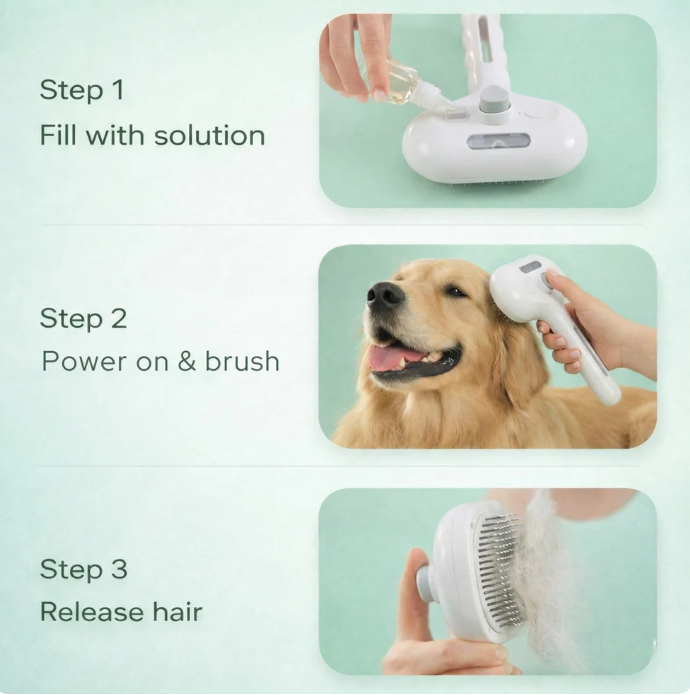 Step 1
Fill with solution

Step 2
Power on & brush

Step 3
Release hair