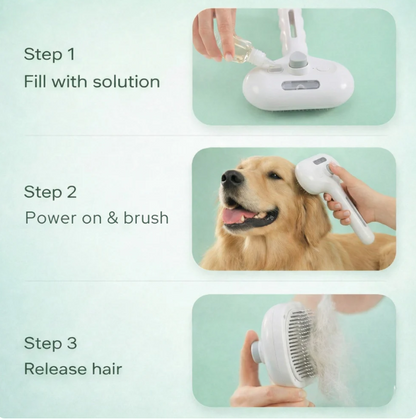 Step 1
Fill with solution

Step 2
Power on & brush

Step 3
Release hair